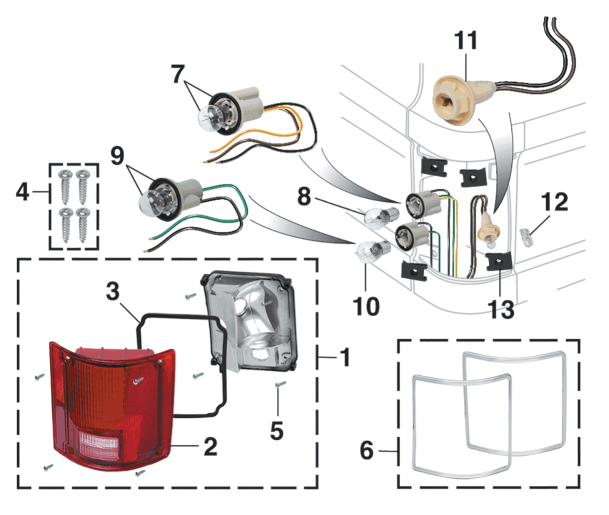 11
7
9
4
8
12
10
13
3
1
5
2
6