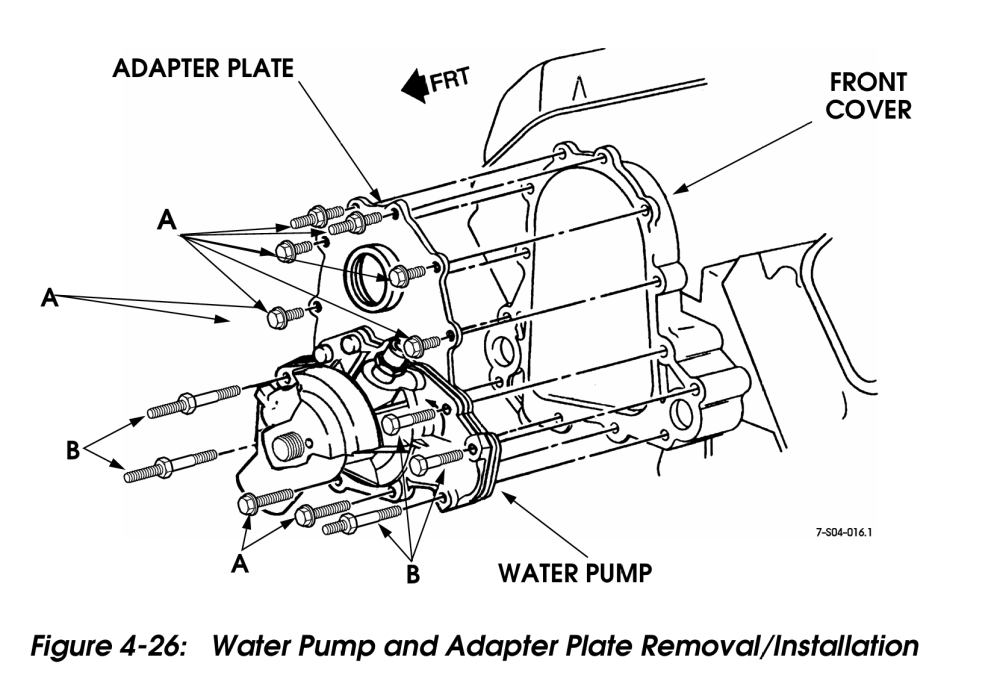 ADAPTER PLATE

FRT

FRONT COVER

A

A

B

A

B

WATER PUMP

7-S04-016.1

Figure 4-26: Water Pump and Adapter Plate Removal/Installation