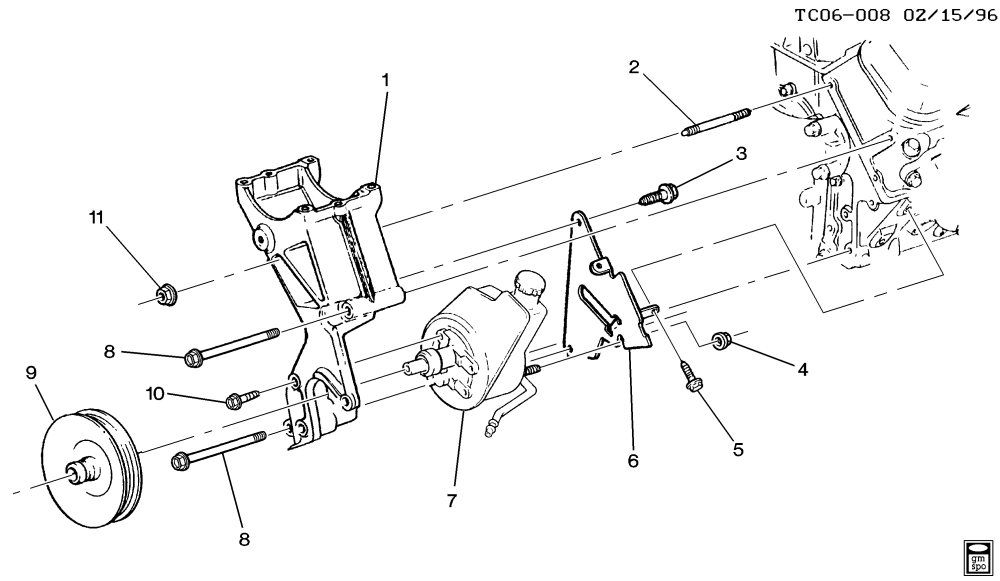 TC06-008 02/15/96

1
2
3
11
8
10
9
8
7
6
5
4

gm spo