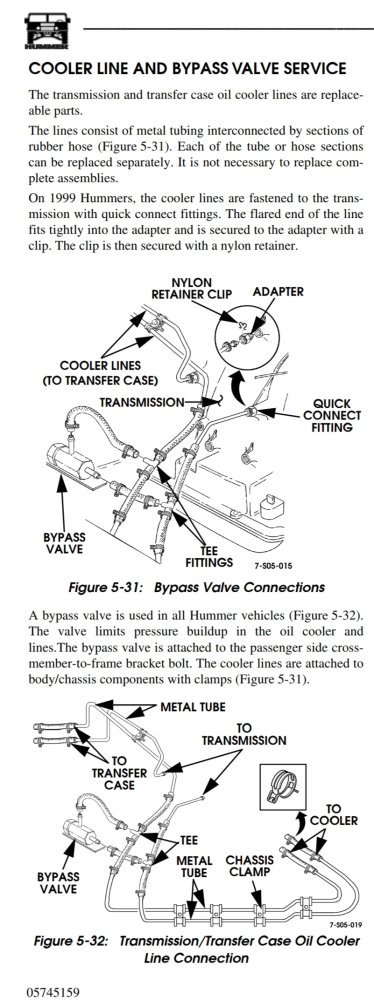 HUMMER

COOLER LINE AND BYPASS VALVE SERVICE

The transmission and transfer case oil cooler lines are replaceable parts.

The lines consist of metal tubing interconnected by sections of rubber hose (Figure 5-31). Each of the tube or hose sections can be replaced separately. It is not necessary to replace complete assemblies.

On 1999 Hummers, the cooler lines are fastened to the transmission with quick connect fittings. The flared end of the line fits tightly into the adapter and is secured to the adapter with a clip. The clip is then secured with a nylon retainer.

NYLON RETAINER CLIP
ADAPTER
COOLER LINES (TO TRANSFER CASE)
TRANSMISSION
QUICK CONNECT FITTING
BYPASS VALVE
TEE FITTINGS
7-S05-015

Figure 5-31: Bypass Valve Connections

A bypass valve is used in all Hummer vehicles (Figure 5-32). The valve limits pressure buildup in the oil cooler and lines.The bypass valve is attached to the passenger side crossmember-to-frame bracket bolt. The cooler lines are attached to body/chassis components with clamps (Figure 5-31).

METAL TUBE
TO TRANSMISSION
TO TRANSFER CASE
TO COOLER
TEE
BYPASS VALVE
METAL TUBE
CHASSIS CLAMP
7-S05-019

Figure 5-32: Transmission/Transfer Case Oil Cooler Line Connection

05745159