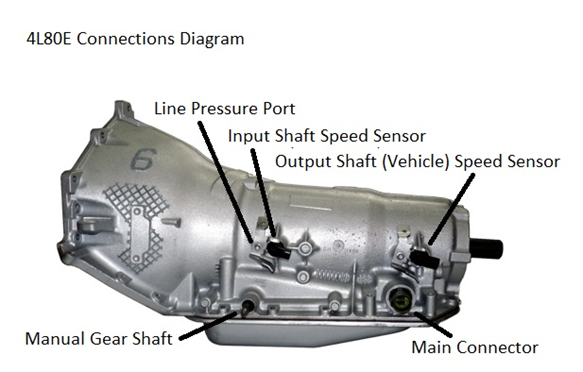 4L80E Connections Diagram

Line Pressure Port

Input Shaft Speed Sensor

Output Shaft (Vehicle) Speed Sensor

6

Manual Gear Shaft

Main Connector