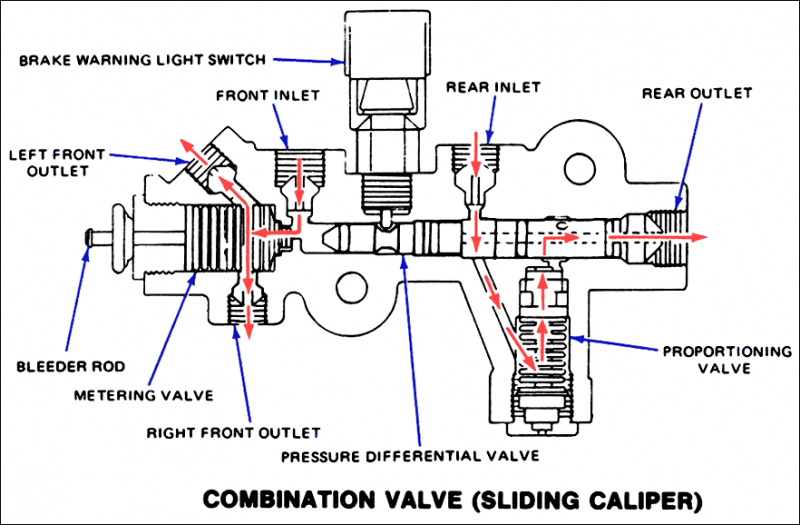 BRAKE WARNING LIGHT SWITCH

FRONT INLET

REAR INLET

REAR OUTLET

LEFT FRONT OUTLET

BLEEDER ROD

METERING VALVE

RIGHT FRONT OUTLET

PRESSURE DIFFERENTIAL VALVE

PROPORTIONING VALVE

COMBINATION VALVE (SLIDING CALIPER)