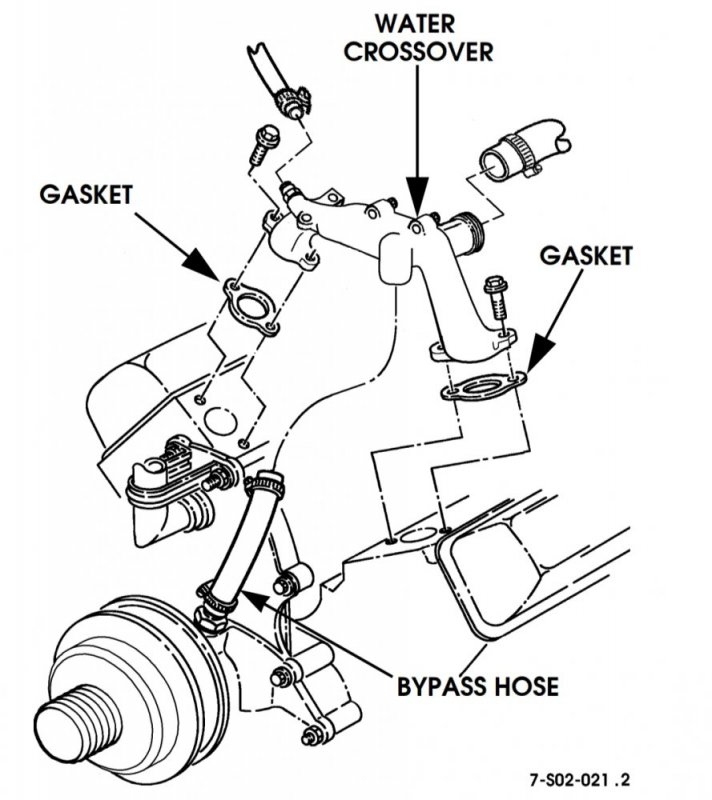 WATER CROSSOVER

GASKET

GASKET

BYPASS HOSE

7-S02-021 .2