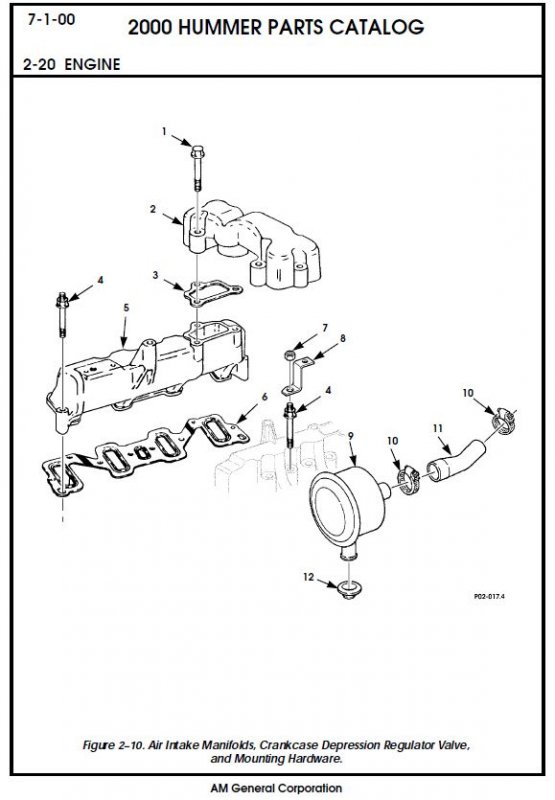 7-1-00

2000 HUMMER PARTS CATALOG

2-20 ENGINE

1
2
3
4
5
6
7
8
4
9
10
11
10
12

P02-017.4

Figure 2–10. Air Intake Manifolds, Crankcase Depression Regulator Valve, and Mounting Hardware.

AM General Corporation