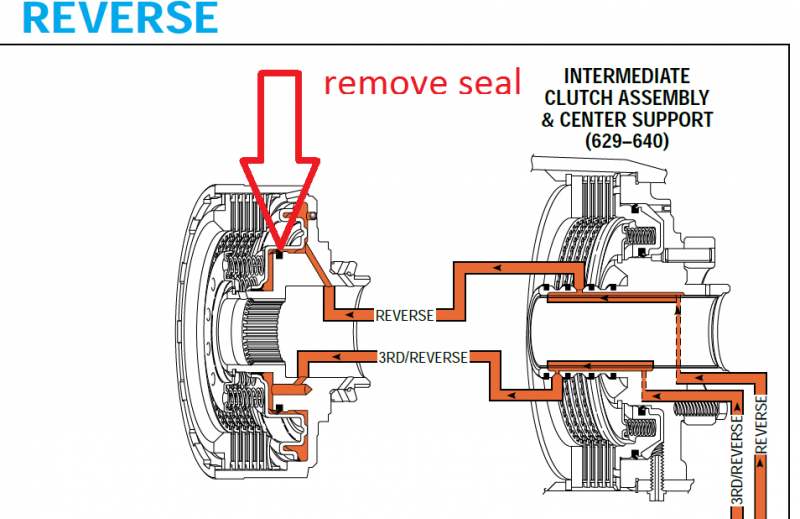 REVERSE

remove seal

INTERMEDIATE CLUTCH ASSEMBLY & CENTER SUPPORT (629–640)

REVERSE

3RD/REVERSE

3RD/REVERSE

REVERSE