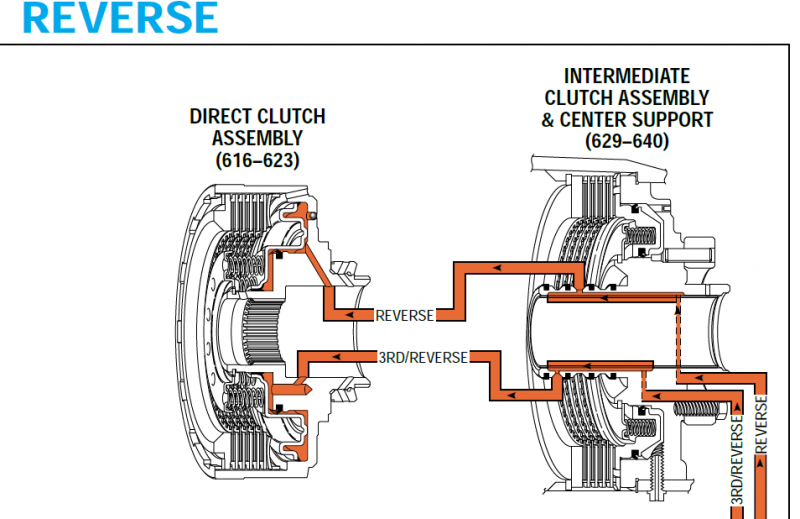 REVERSE

DIRECT CLUTCH ASSEMBLY (616–623)

INTERMEDIATE CLUTCH ASSEMBLY & CENTER SUPPORT (629–640)

REVERSE

3RD/REVERSE

3RD/REVERSE

REVERSE