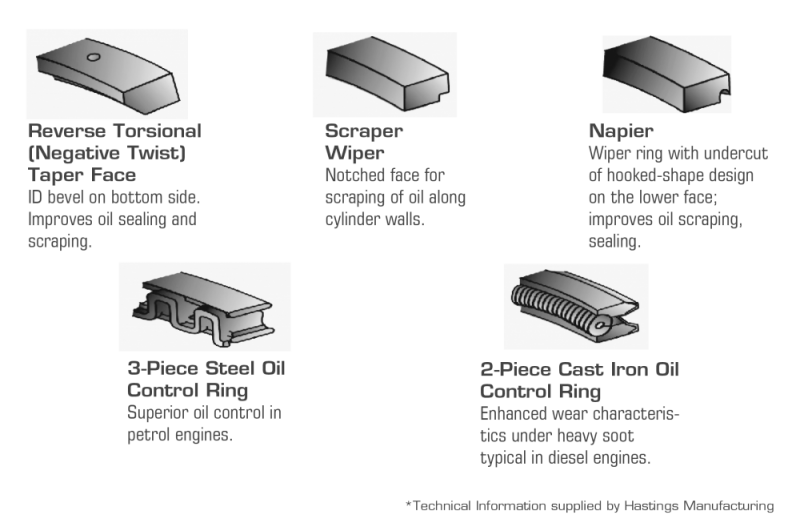 Reverse Torsional (Negative Twist) Taper Face
ID bevel on bottom side. Improves oil sealing and scraping.

Scraper Wiper
Notched face for scraping of oil along cylinder walls.

Napier
Wiper ring with undercut of hooked-shape design on the lower face; improves oil scraping, sealing.

3-Piece Steel Oil Control Ring
Superior oil control in petrol engines.

2-Piece Cast Iron Oil Control Ring
Enhanced wear characteristics under heavy soot typical in diesel engines.

*Technical Information supplied by Hastings Manufacturing