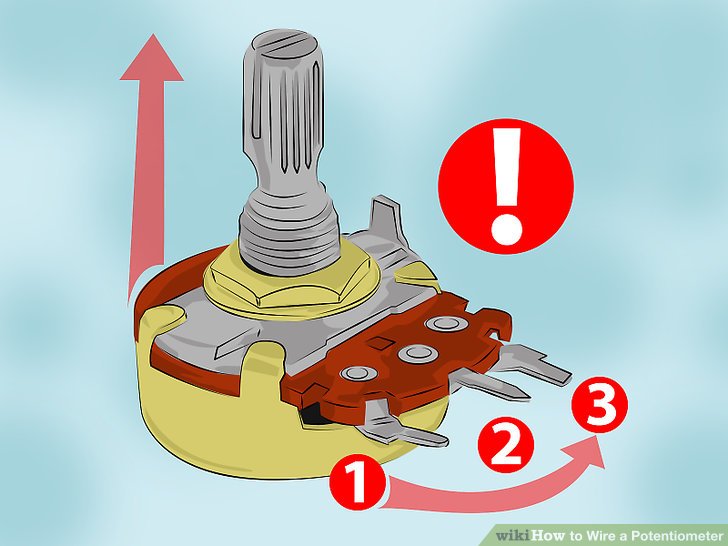 !

1

2

3

wikiHow to Wire a Potentiometer