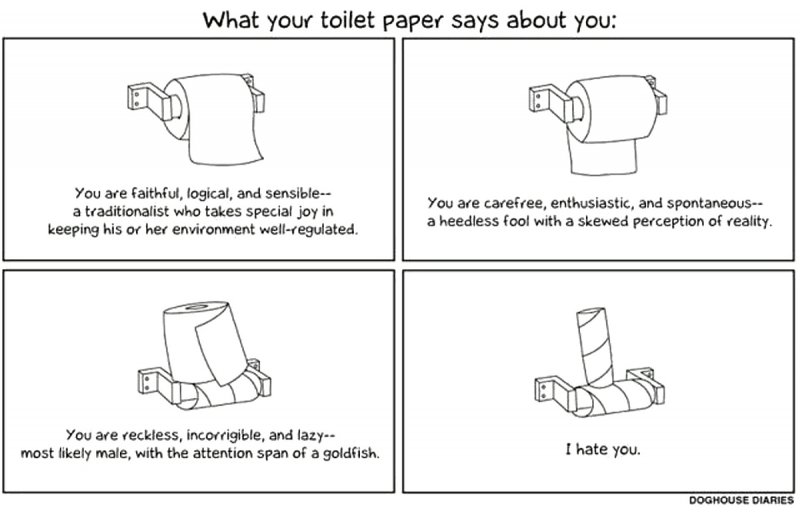 What your toilet paper says about you:

You are faithful, logical, and sensible-- a traditionalist who takes special joy in keeping his or her environment well-regulated.

You are carefree, enthusiastic, and spontaneous-- a heedless fool with a skewed perception of reality.

You are reckless, incorrigible, and lazy-- most likely male, with the attention span of a goldfish.

I hate you.

DOGHOUSE DIARIES